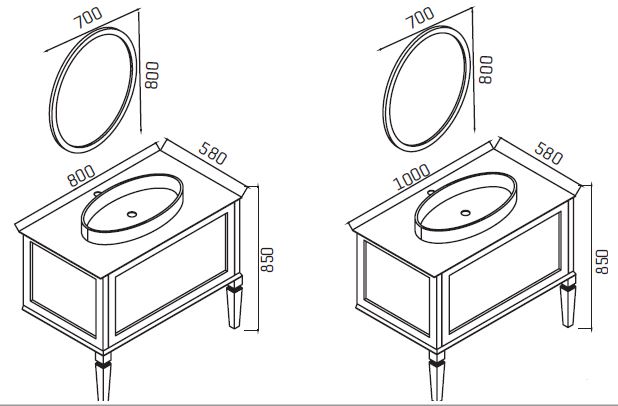 700
800
580
800
850

700
800
580
1000
850